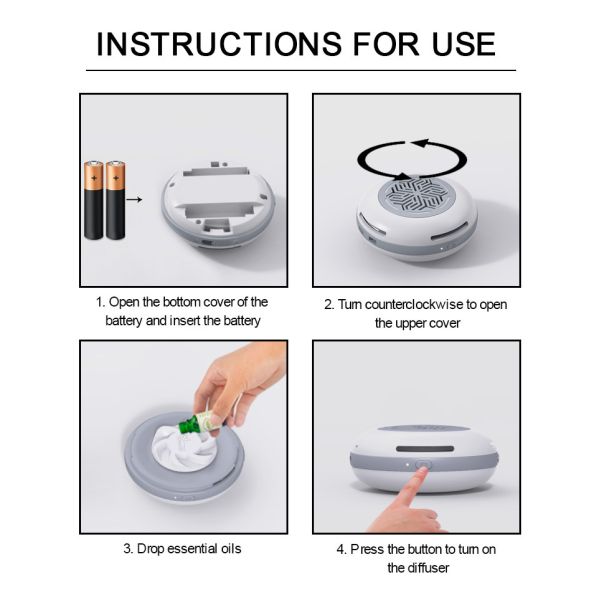 INSTRUCTIONS FOR USE

1. Open the bottom cover of the battery and insert the battery

2. Turn counterclockwise to open the upper cover

3. Drop essential oils

4. Press the button to turn on the diffuser