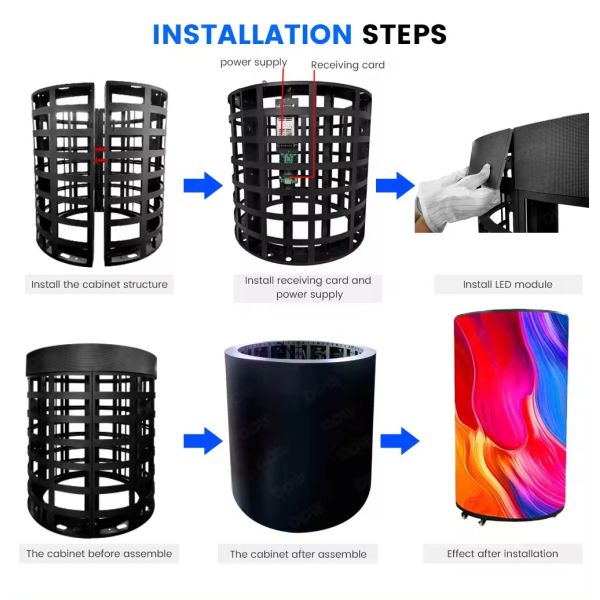 INSTALLATION STEPS

power supply
Receiving card

Install the cabinet structure

Install receiving card and power supply

Install LED module

The cabinet before assemble

The cabinet after assemble

Effect after installation