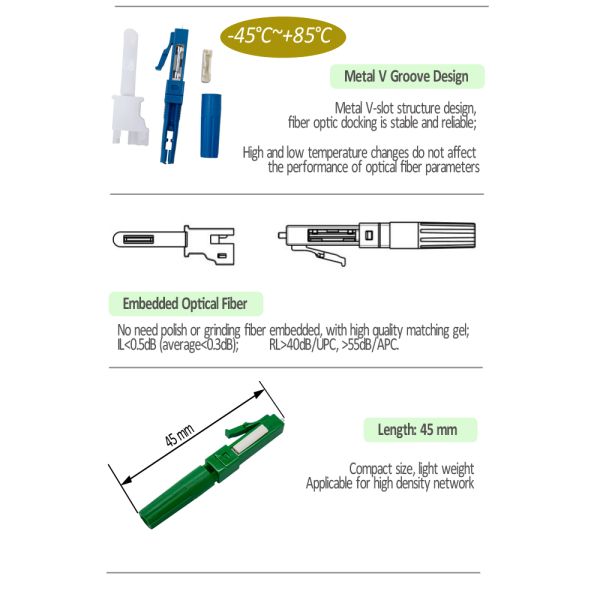 -45℃~+85℃

Metal V Groove Design

Metal V-slot structure design, fiber optic docking is stable and reliable;

High and low temperature changes do not affect the performance of optical fiber parameters

Embedded Optical Fiber

No need polish or grinding fiber embedded, with high quality matching gel; IL<0.5dB (average<0.3dB); RL>40dB/UPC, >55dB/APC.

45 mm

Length: 45 mm

Compact size, light weight
Applicable for high density network