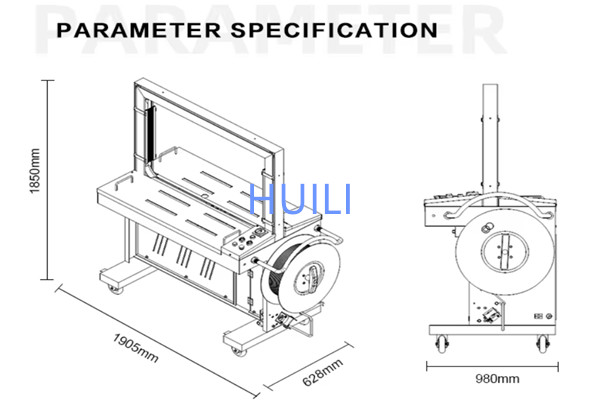 PARAMETER
PARAMETER SPECIFICATION

1850mm

HUILI

1905mm

628mm

980mm