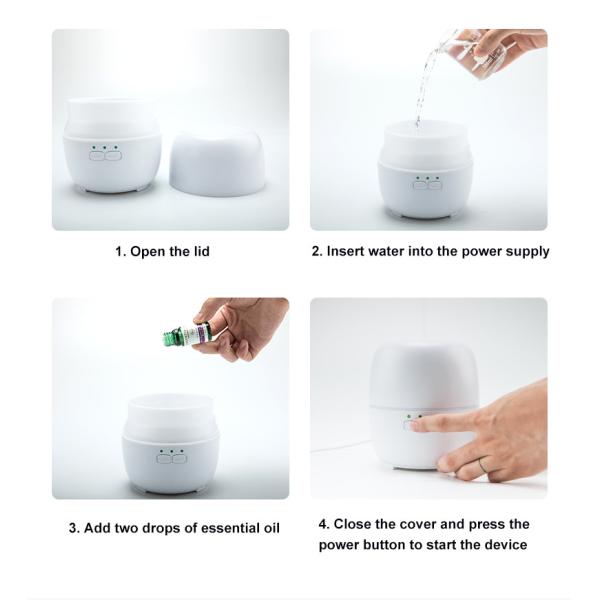 1. Open the lid

2. Insert water into the power supply

3. Add two drops of essential oil

4. Close the cover and press the power button to start the device