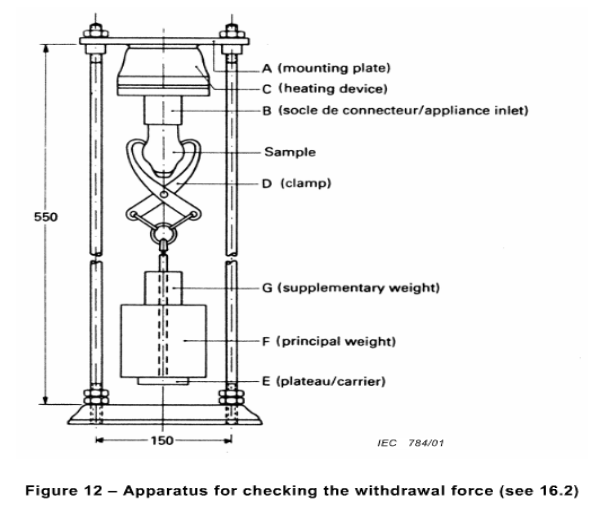 A (mounting plate)
C (heating device)
B (socle de connecteur/appliance inlet)
Sample
D (clamp)
550
G (supplementary weight)
F (principal weight)
E (plateau/carrier)
150
IEC 784/01

Figure 12 – Apparatus for checking the withdrawal force (see 16.2)