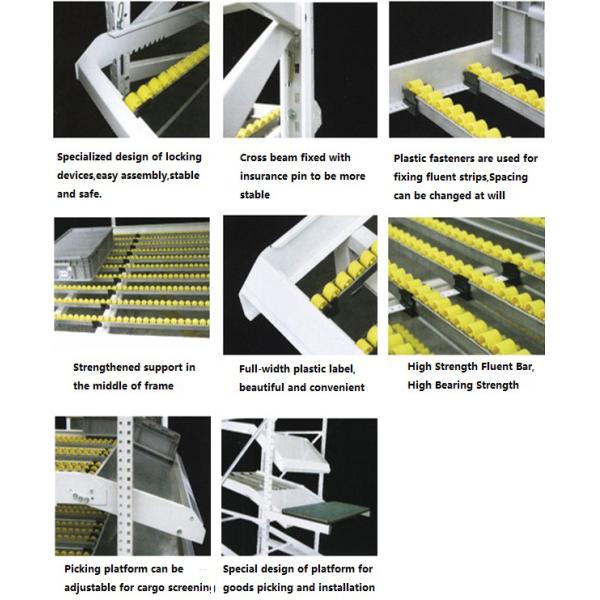 Specialized design of locking devices,easy assembly,stable and safe.

Cross beam fixed with insurance pin to be more stable

Plastic fasteners are used for fixing fluent strips,Spacing can be changed at will

Strengthened support in the middle of frame

Full-width plastic label, beautiful and convenient

High Strength Fluent Bar, High Bearing Strength

Picking platform can be adjustable for cargo screening

Special design of platform for goods picking and installation