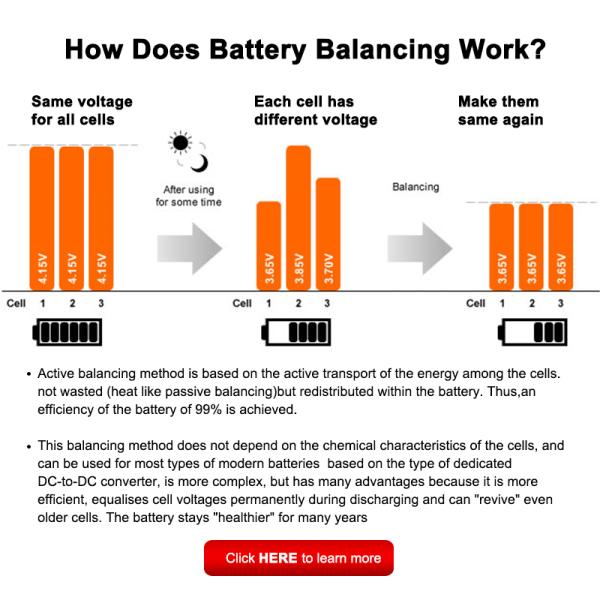 How Does Battery Balancing Work?

Same voltage for all cells

4.15V 4.15V 4.15V

Cell 1 2 3

After using for some time

Each cell has different voltage

3.65V 3.85V 3.70V

Cell 1 2 3

Balancing

Make them same again

3.65V 3.65V 3.65V

Cell 1 2 3

• Active balancing method is based on the active transport of the energy among the cells. not wasted (heat like passive balancing)but redistributed within the battery. Thus,an efficiency of the battery of 99% is achieved.

• This balancing method does not depend on the chemical characteristics of the cells, and can be used for most types of modern batteries based on the type of dedicated DC-to-DC converter, is more complex, but has many advantages because it is more efficient, equalises cell voltages permanently during discharging and can "revive" even older cells. The battery stays "healthier" for many years

Click HERE to learn more