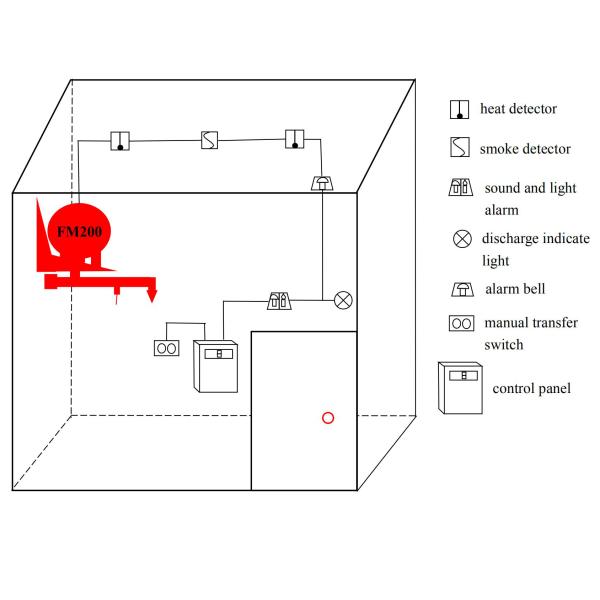 FM200

heat detector

smoke detector

sound and light alarm

discharge indicate light

alarm bell

manual transfer switch

control panel