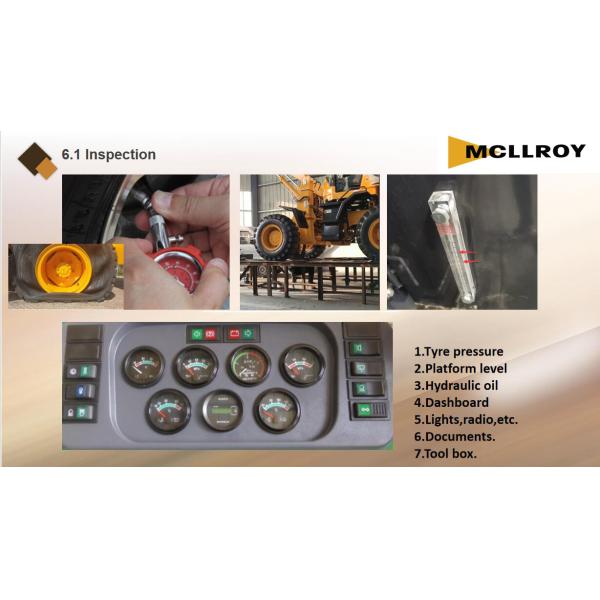 6.1 Inspection

MCLLROY

1.Tyre pressure
2.Platform level
3.Hydraulic oil
4.Dashboard
5.Lights,radio,etc.
6.Documents.
7.Tool box.