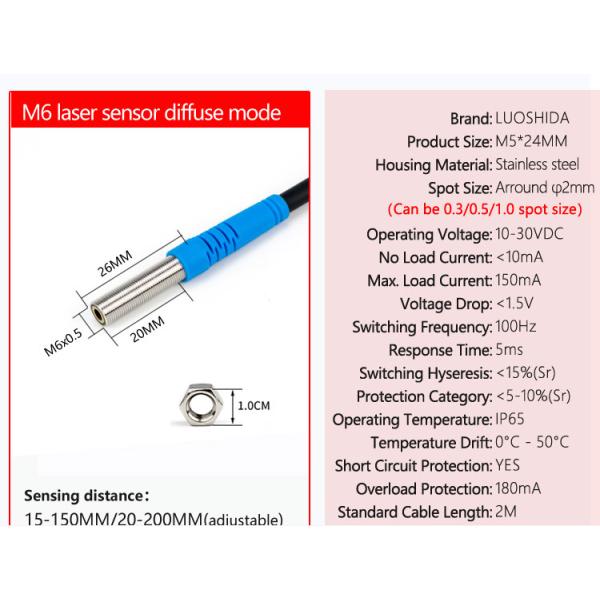 M6 laser sensor diffuse mode

26MM

M6x0.5

20MM

1.0CM

Sensing distance:
15-150MM/20-200MM(adjustable)

Brand: LUOSHIDA
Product Size: M5*24MM
Housing Material: Stainless steel
Spot Size: Arround φ2mm
(Can be 0.3/0.5/1.0 spot size)
Operating Voltage: 10-30VDC
No Load Current: <10mA
Max. Load Current: 150mA
Voltage Drop: <1.5V
Switching Frequency: 100Hz
Response Time: 5ms
Switching Hyseresis: <15%(Sr)
Protection Category: <5-10%(Sr)
Operating Temperature: IP65
Temperature Drift: 0°C - 50°C
Short Circuit Protection: YES
Overload Protection: 180mA
Standard Cable Length: 2M