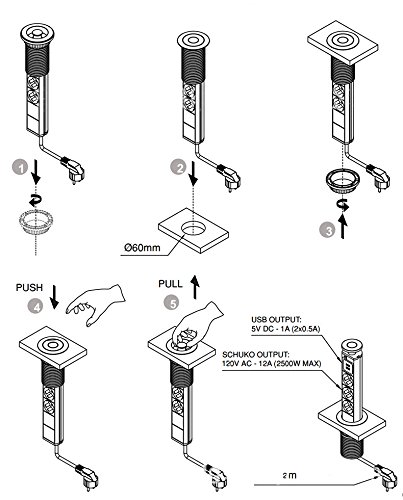 1

2

Ø60mm

3

PUSH

4

PULL

5

USB OUTPUT:
5V DC - 1A (2x0.5A)

SCHUKO OUTPUT:
120V AC - 12A (2500W MAX)

2 m