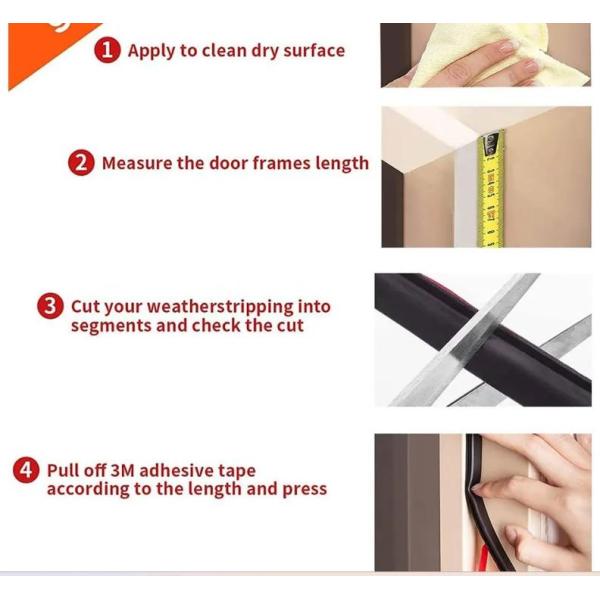 1 Apply to clean dry surface

2 Measure the door frames length

3 Cut your weatherstripping into segments and check the cut

4 Pull off 3M adhesive tape according to the length and press