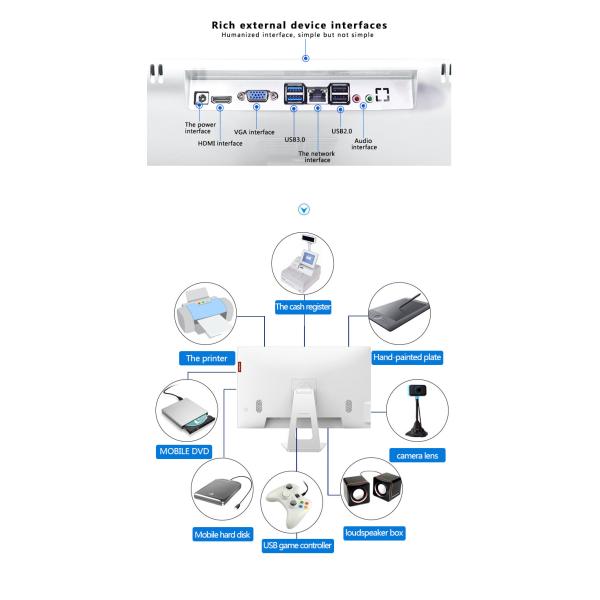 Rich external device interfaces
Humanized interface, simple but not simple

The power interface
HDMI interface
VGA interface
USB3.0
The network interface
USB2.0
Audio interface

The cash register
The printer
Hand-painted plate
MOBILE DVD
camera lens
Mobile hard disk
USB game controller
loudspeaker box