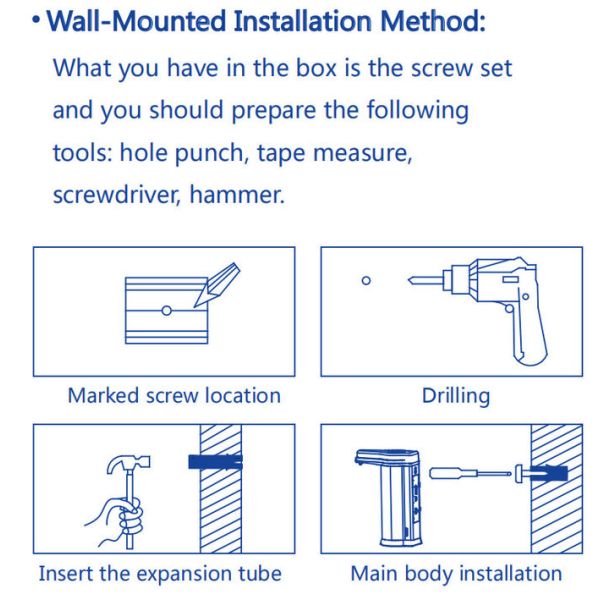 • Wall-Mounted Installation Method:

What you have in the box is the screw set and you should prepare the following tools: hole punch, tape measure, screwdriver, hammer.

Marked screw location

Drilling

Insert the expansion tube

Main body installation