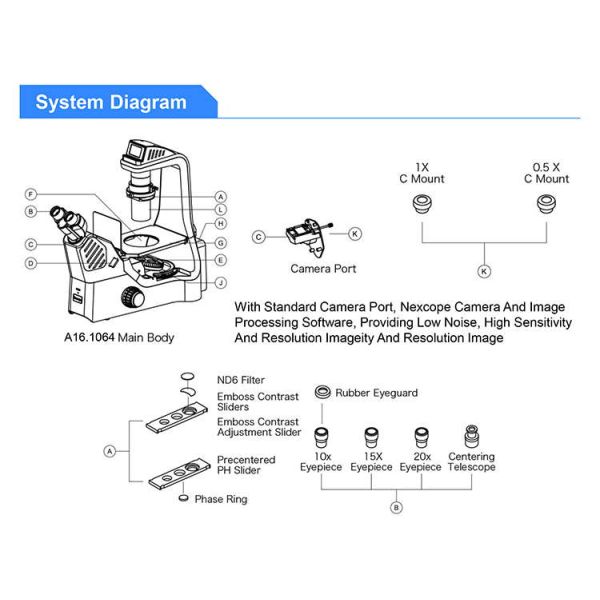 System Diagram

F
B
C
D
A
L
H
G
E
J

A16.1064 Main Body

C
K
Camera Port

1X
C Mount

0.5 X
C Mount

K

With Standard Camera Port, Nexcope Camera And Image Processing Software, Providing Low Noise, High Sensitivity And Resolution Imageity And Resolution Image

ND6 Filter
Emboss Contrast Sliders
Emboss Contrast Adjustment Slider
A
Precentered PH Slider
Phase Ring

Rubber Eyeguard
10x Eyepiece
15X Eyepiece
20x Eyepiece
Centering Telescope
B