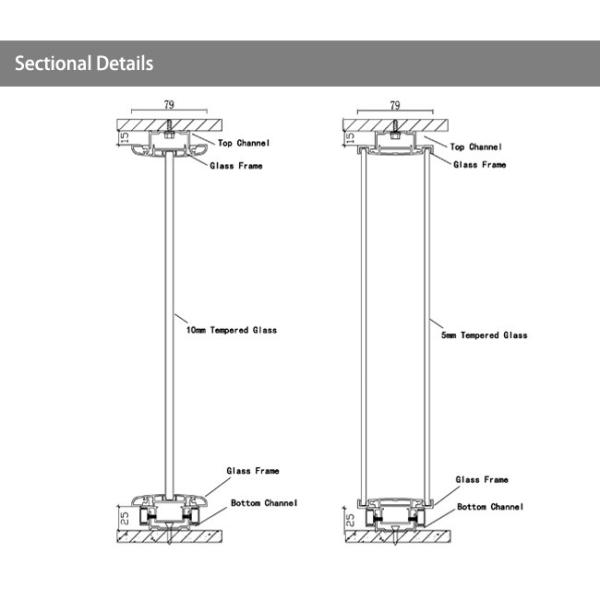 Sectional Details

79

15

Top Channel

Glass Frame

10mm Tempered Glass

Glass Frame

Bottom Channel

25

79

15

Top Channel

Glass Frame

5mm Tempered Glass

Glass Frame

Bottom Channel

25