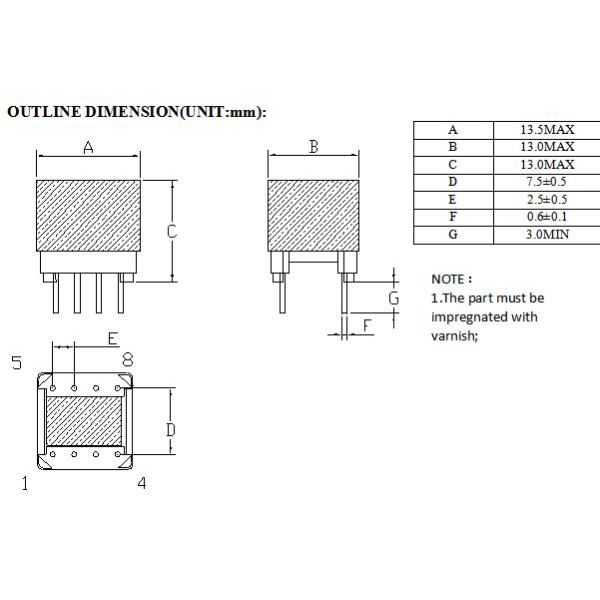 OUTLINE DIMENSION(UNIT:mm):

A

C

B

G

F

E

5

8

D

1

4

| A | 13.5MAX |
|---|---|
| B | 13.0MAX |
| C | 13.0MAX |
| D | 7.5±0.5 |
| E | 2.5±0.5 |
| F | 0.6±0.1 |
| G | 3.0MIN |

NOTE :
1.The part must be impregnated with varnish;