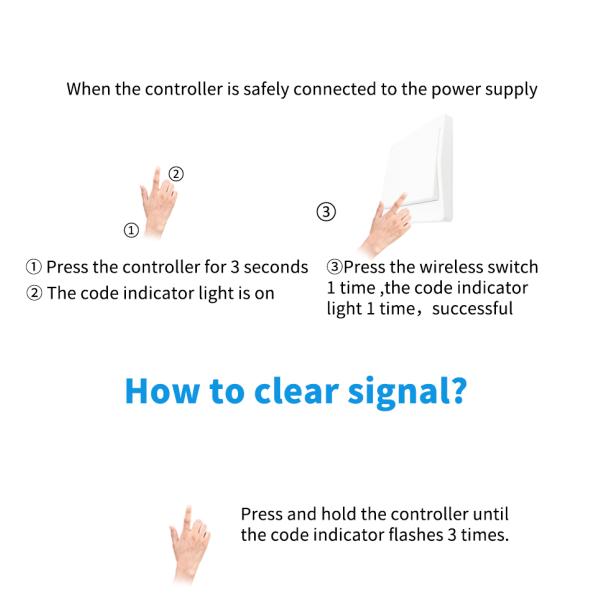 When the controller is safely connected to the power supply

②

①

③

① Press the controller for 3 seconds
② The code indicator light is on

③Press the wireless switch 1 time ,the code indicator light 1 time，successful

How to clear signal?

Press and hold the controller until the code indicator flashes 3 times.